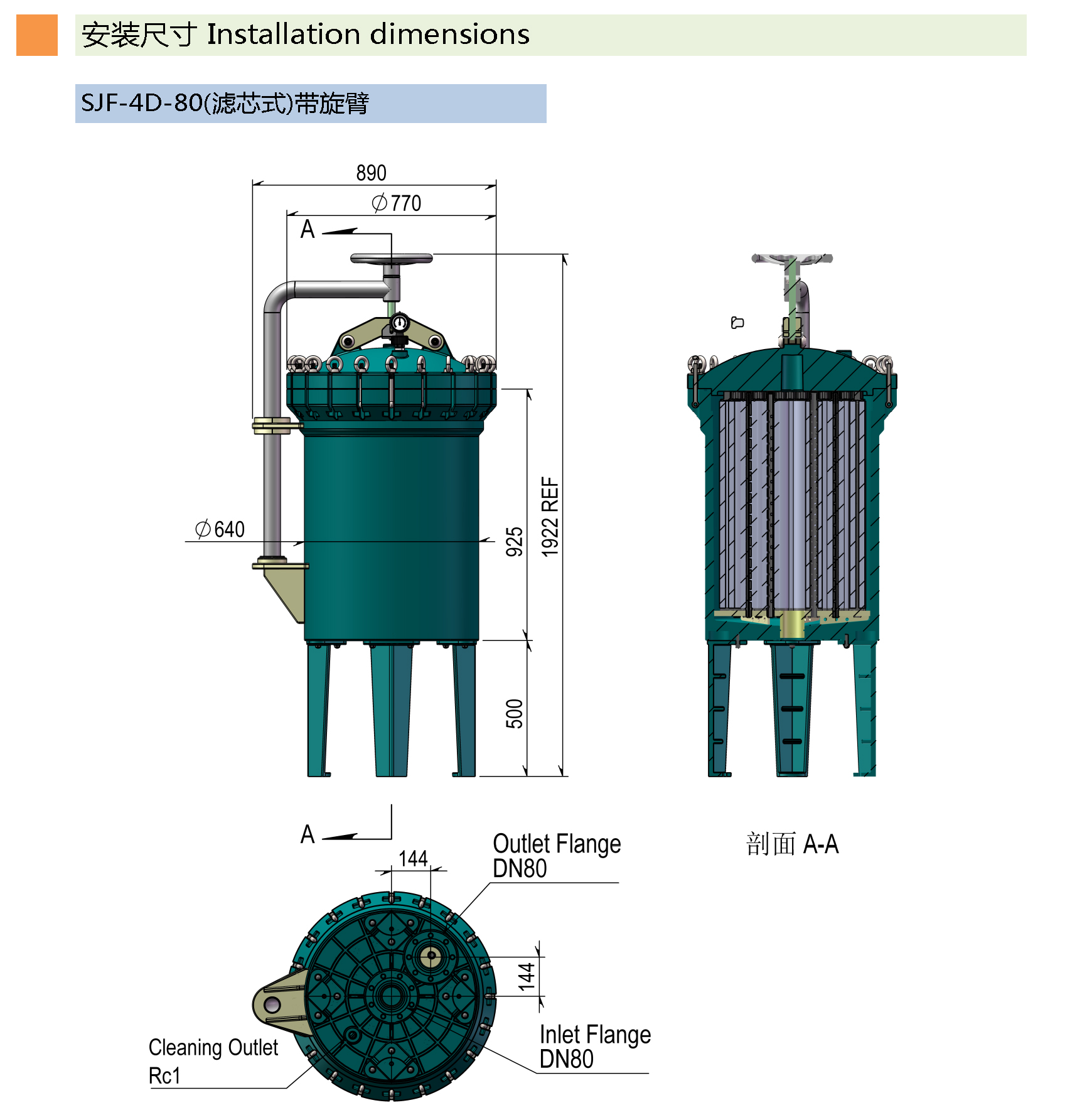 安装尺寸 Installation dimensions

SJF-4D-80(滤芯式)带旋臂

890

$\phi$770

A

$\phi$640

925

1922 REF

500

A

144

Outlet Flange DN80

144

Inlet Flange DN80

Cleaning Outlet Rc1

剖面 A-A